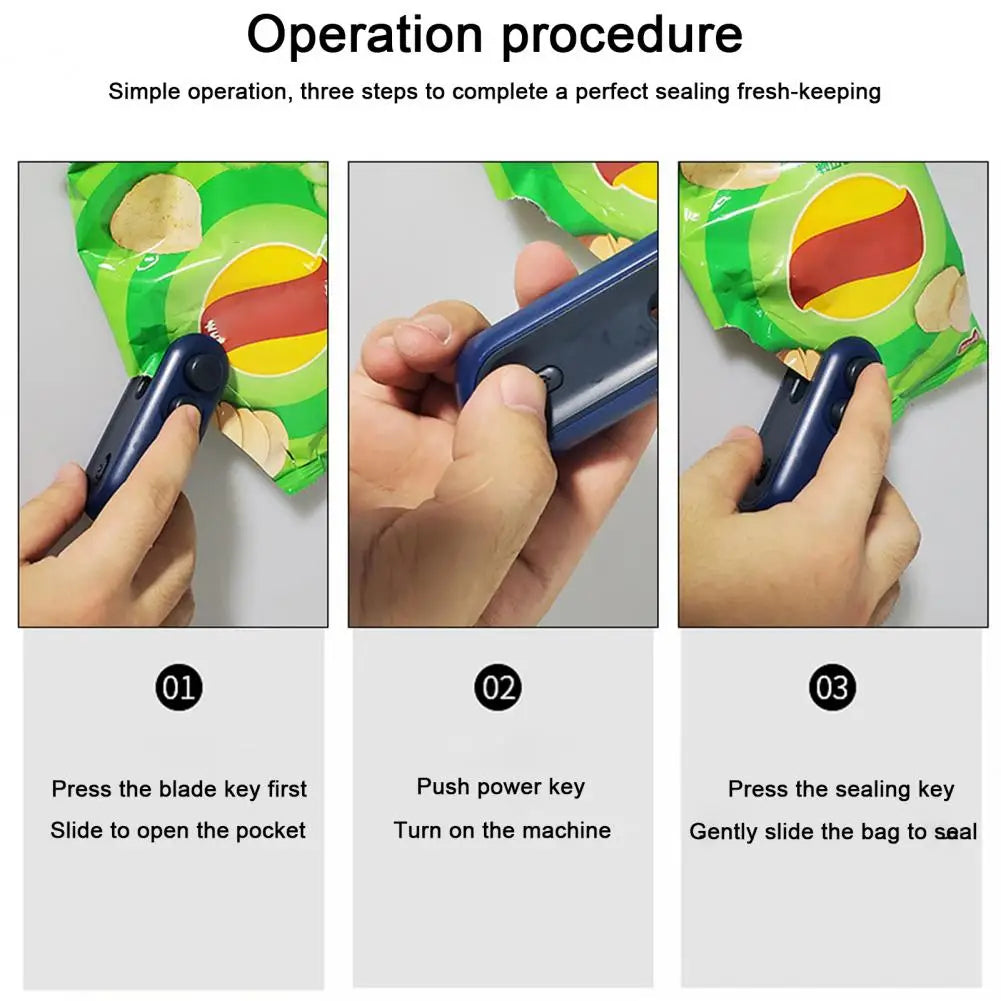 Operation procedure

Simple operation, three steps to complete a perfect sealing fresh-keeping

01

Press the blade key first
Slide to open the pocket

02

Push power key
Turn on the machine

03

Press the sealing key
Gently slide the bag to seal