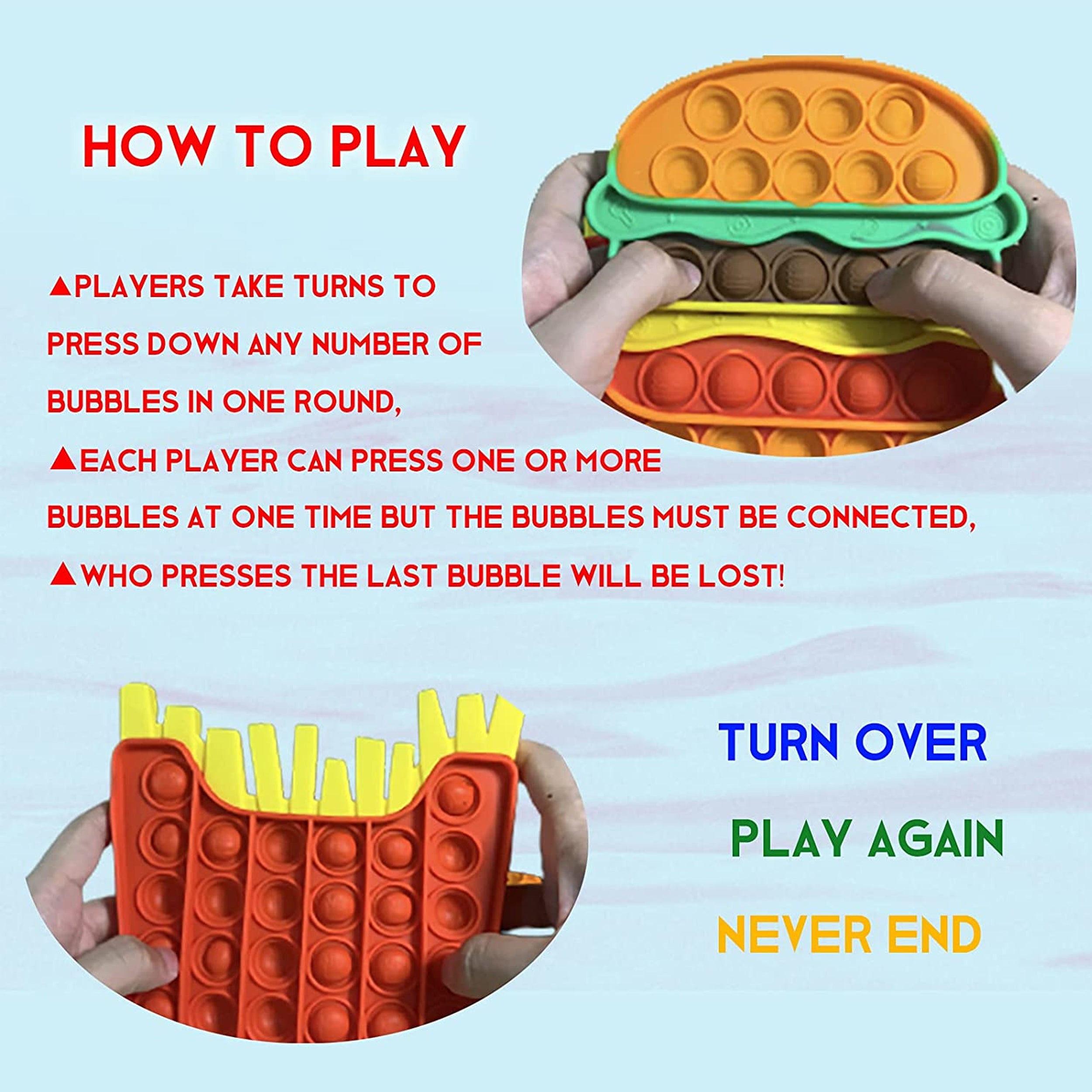 HOW TO PLAY

▲PLAYERS TAKE TURNS TO PRESS DOWN ANY NUMBER OF BUBBLES IN ONE ROUND,

▲EACH PLAYER CAN PRESS ONE OR MORE BUBBLES AT ONE TIME BUT THE BUBBLES MUST BE CONNECTED,

▲WHO PRESSES THE LAST BUBBLE WILL BE LOST!

TURN OVER
PLAY AGAIN
NEVER END