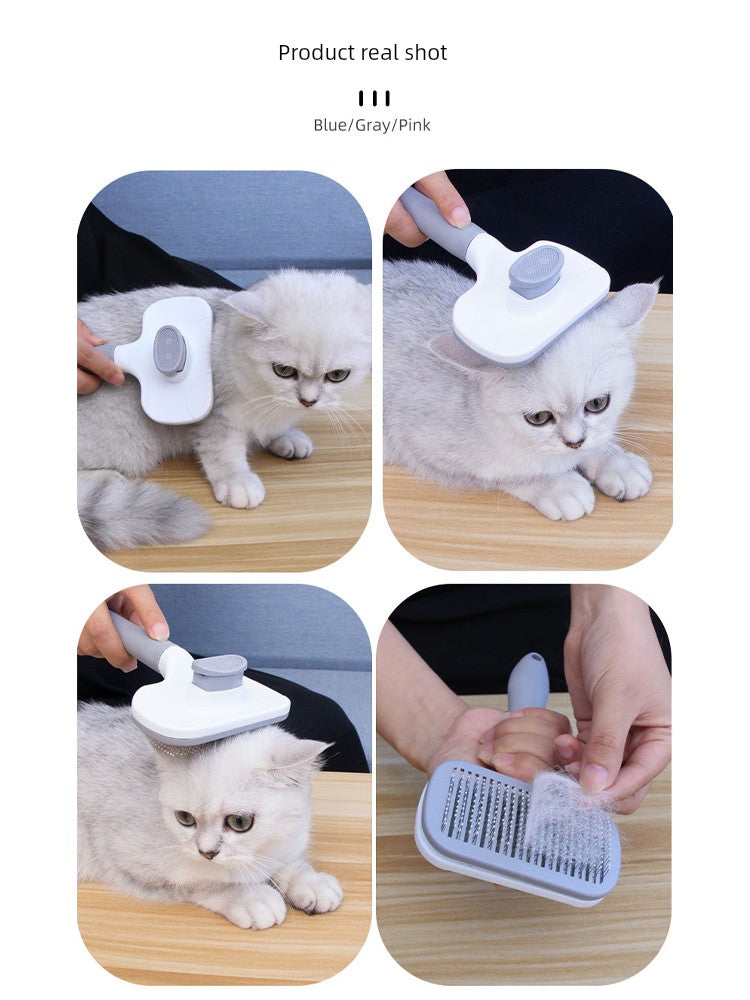 Product real shot

Blue/Gray/Pink