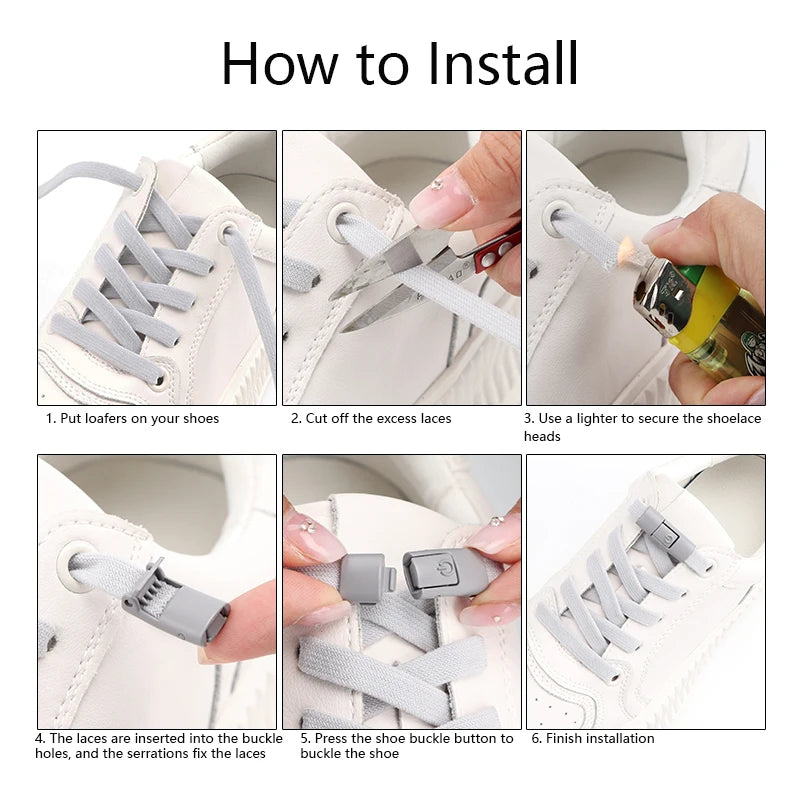 How to Install

1. Put loafers on your shoes

2. Cut off the excess laces

3. Use a lighter to secure the shoelace heads

4. The laces are inserted into the buckle holes, and the serrations fix the laces

5. Press the shoe buckle button to buckle the shoe

6. Finish installation