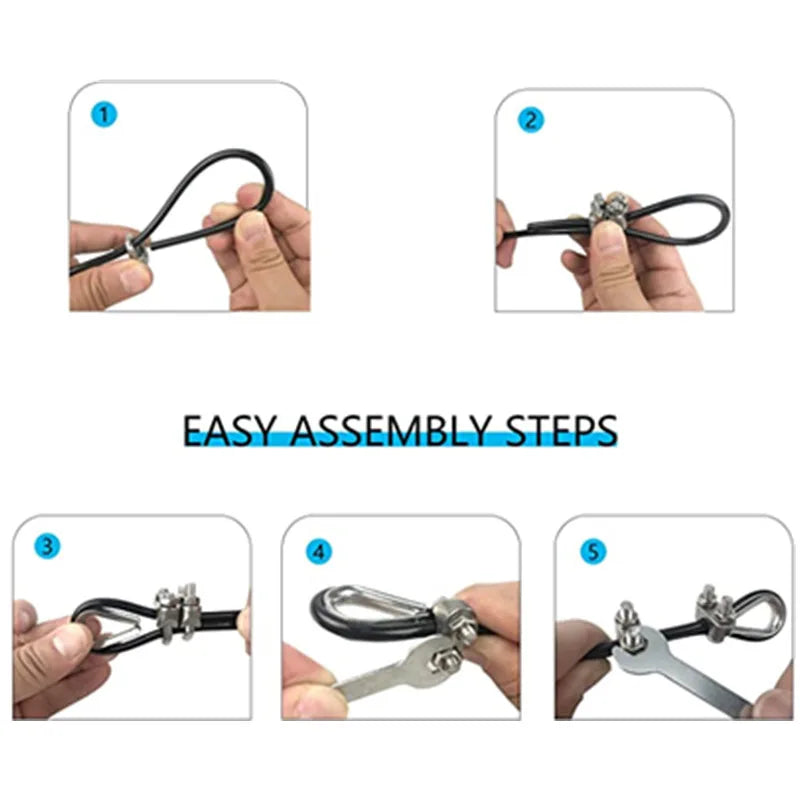 1

2

EASY ASSEMBLY STEPS

3

4

5